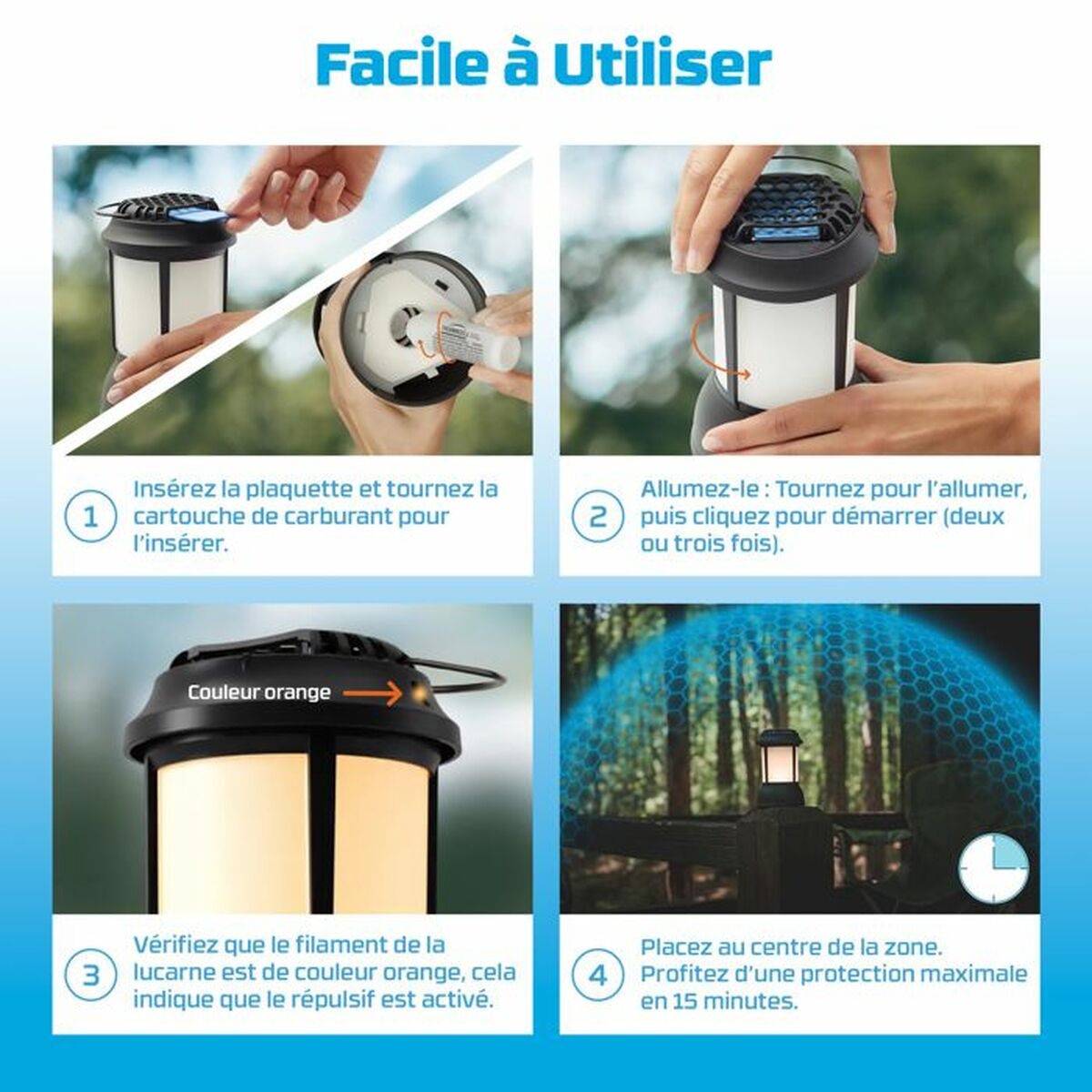 Facile à Utiliser

1 Insérez la plaquette et tournez la cartouche de carburant pour l'insérer.

2 Allumez-le : Tournez pour l'allumer, puis cliquez pour démarrer (deux ou trois fois).

Couleur orange

3 Vérifiez que le filament de la lucarne est de couleur orange, cela indique que le répulsif est activé.

4 Placez au centre de la zone. Profitez d'une protection maximale en 15 minutes.