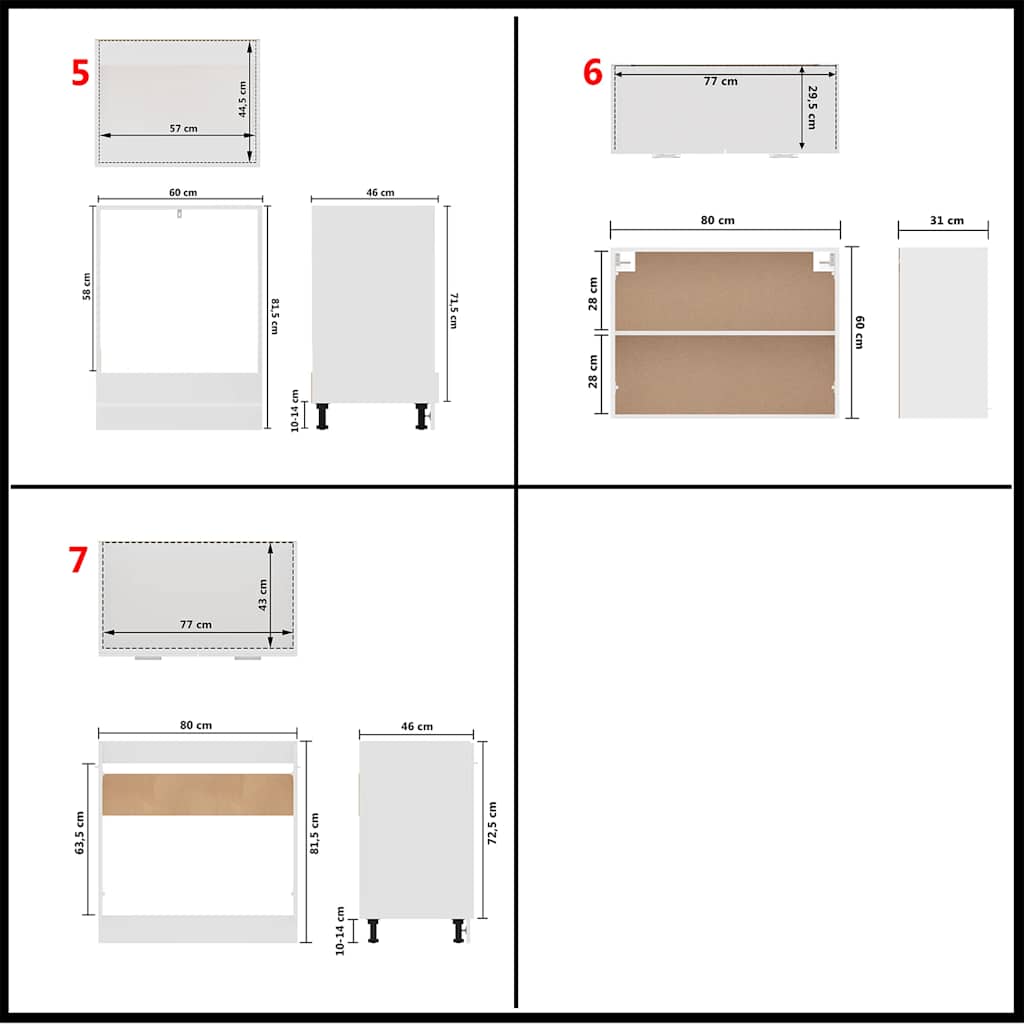 5

44,5 cm
57 cm
60 cm
58 cm
81,5 cm
46 cm
71,5 cm
10-14 cm

6

77 cm
29,5 cm
80 cm
28 cm
28 cm
60 cm
31 cm

7

43 cm
77 cm
80 cm
63,5 cm
81,5 cm
46 cm
72,5 cm
10-14 cm