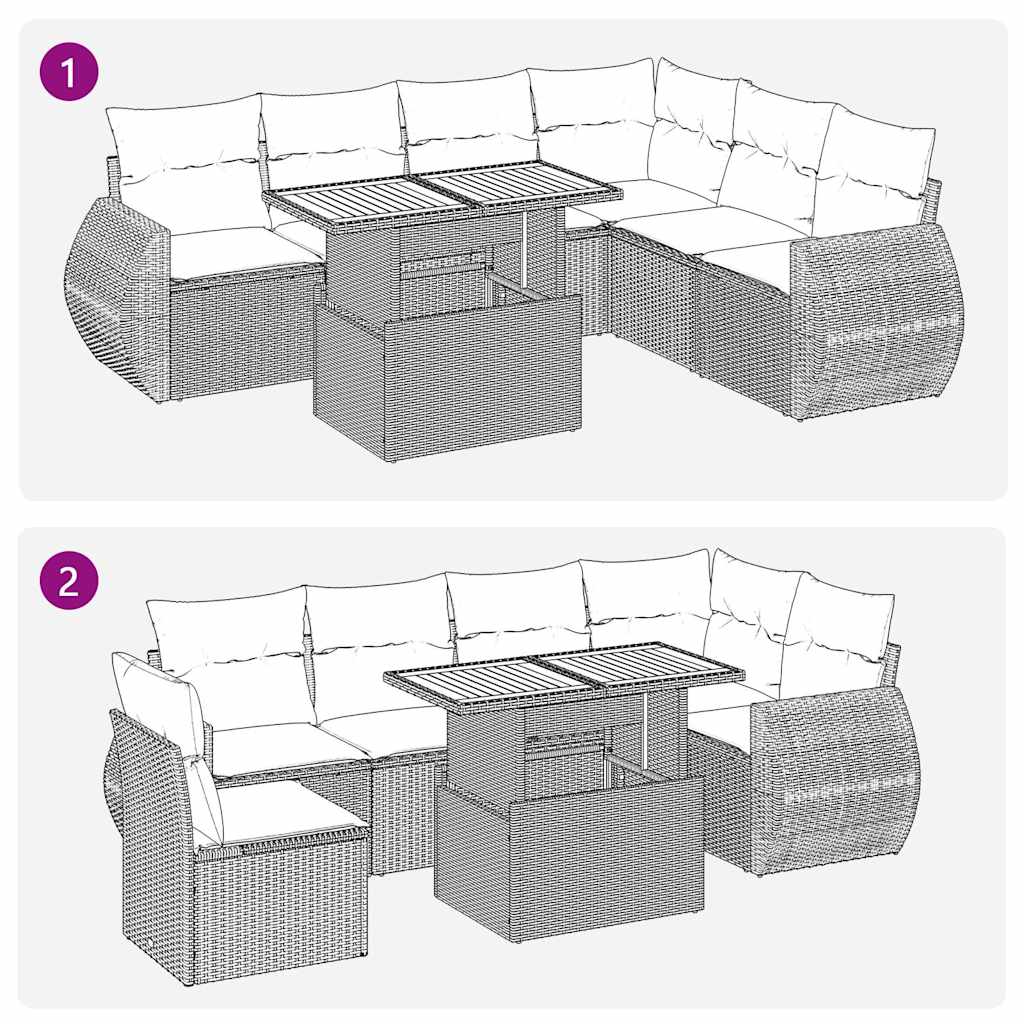 1

2