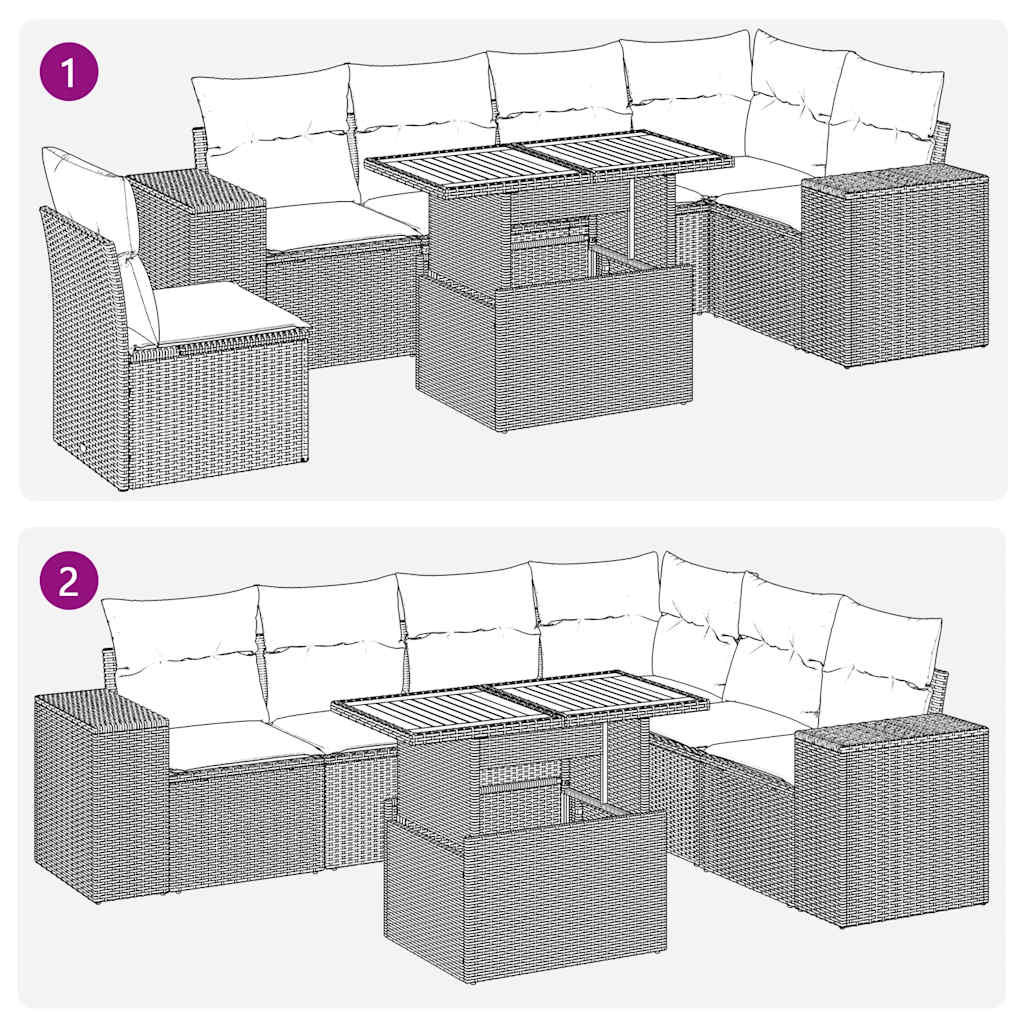 1

2