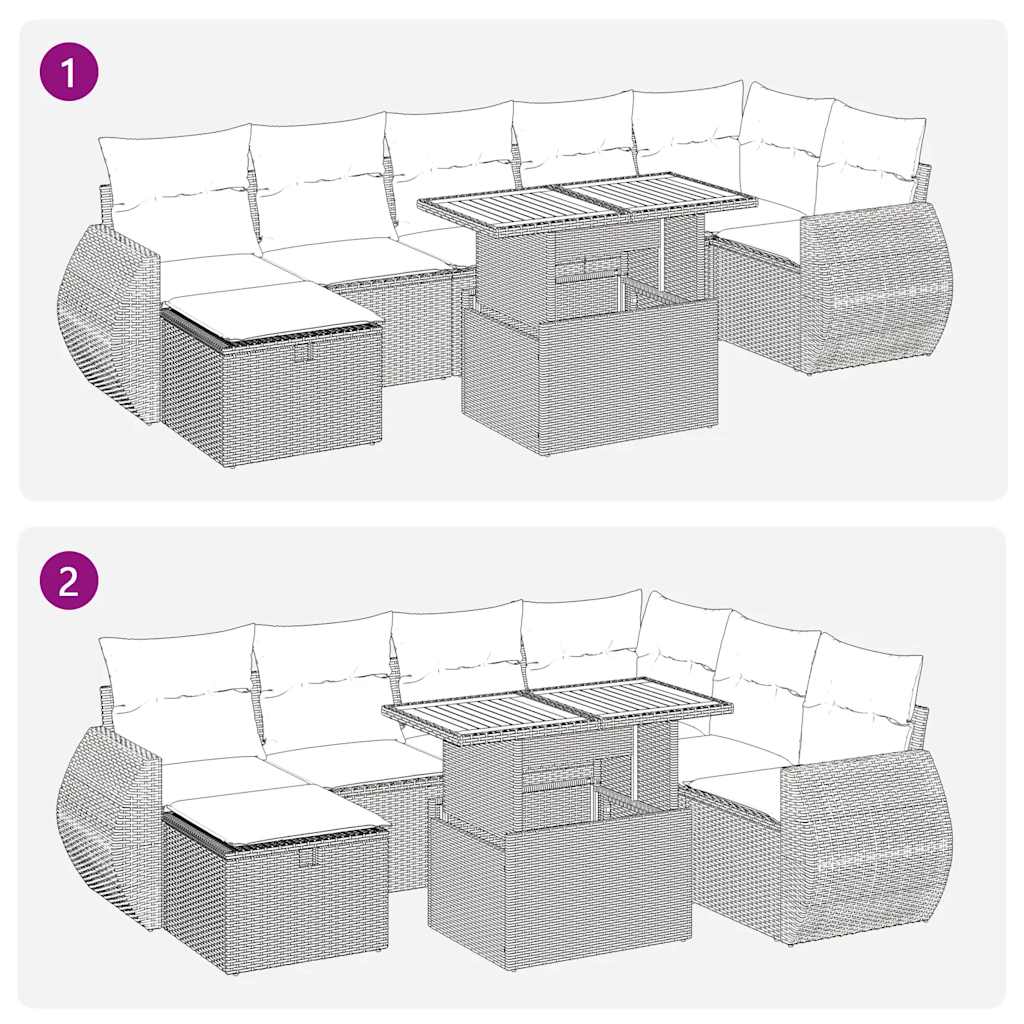 1

2