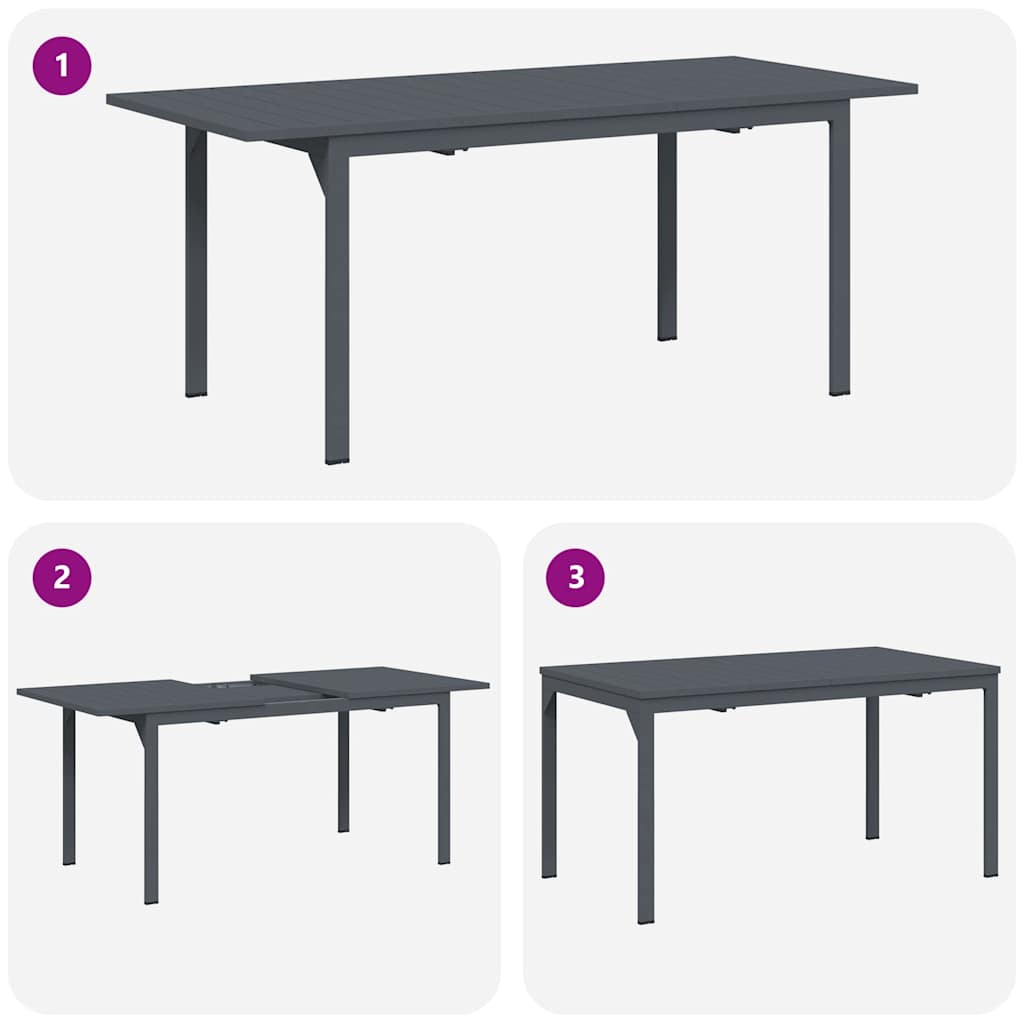 1

2

3