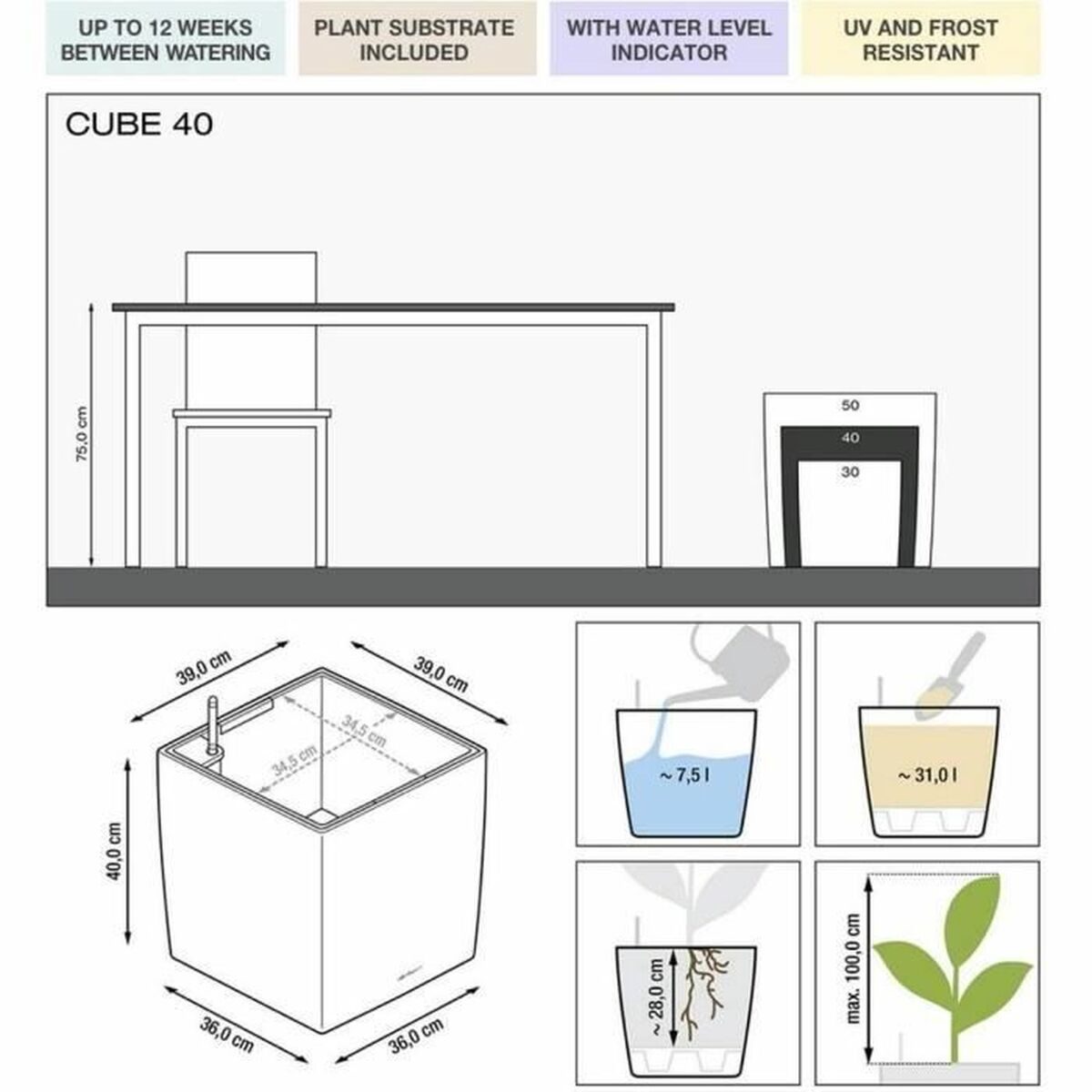 UP TO 12 WEEKS BETWEEN WATERING

PLANT SUBSTRATE INCLUDED

WITH WATER LEVEL INDICATOR

UV AND FROST RESISTANT

CUBE 40

75,0 cm

50

40

30

39,0 cm

39,0 cm

34,5 cm

34,5 cm

40,0 cm

36,0 cm

36,0 cm

~ 7,5 l

~ 31,0 l

~ 28,0 cm

max. 100,0 cm