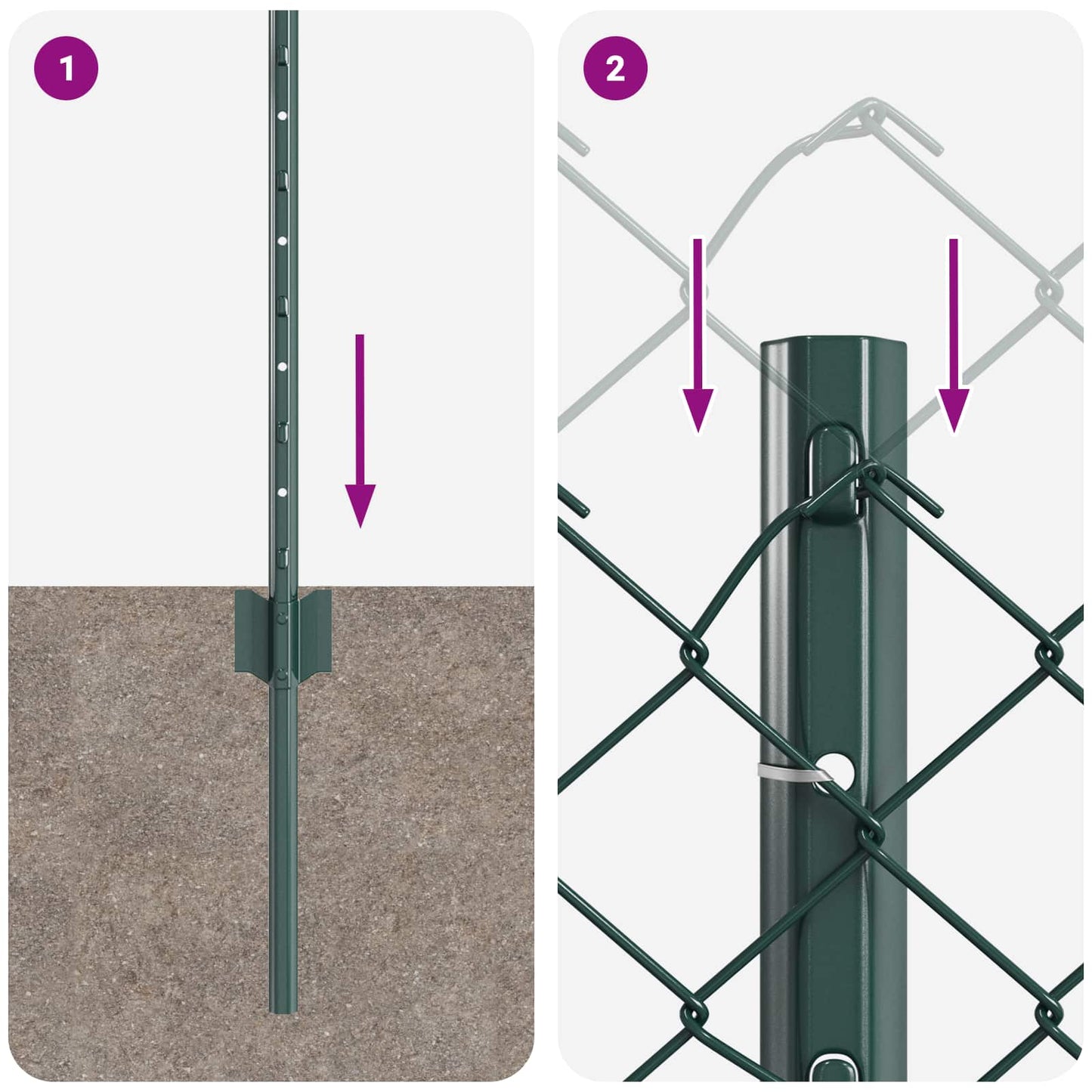 1

2